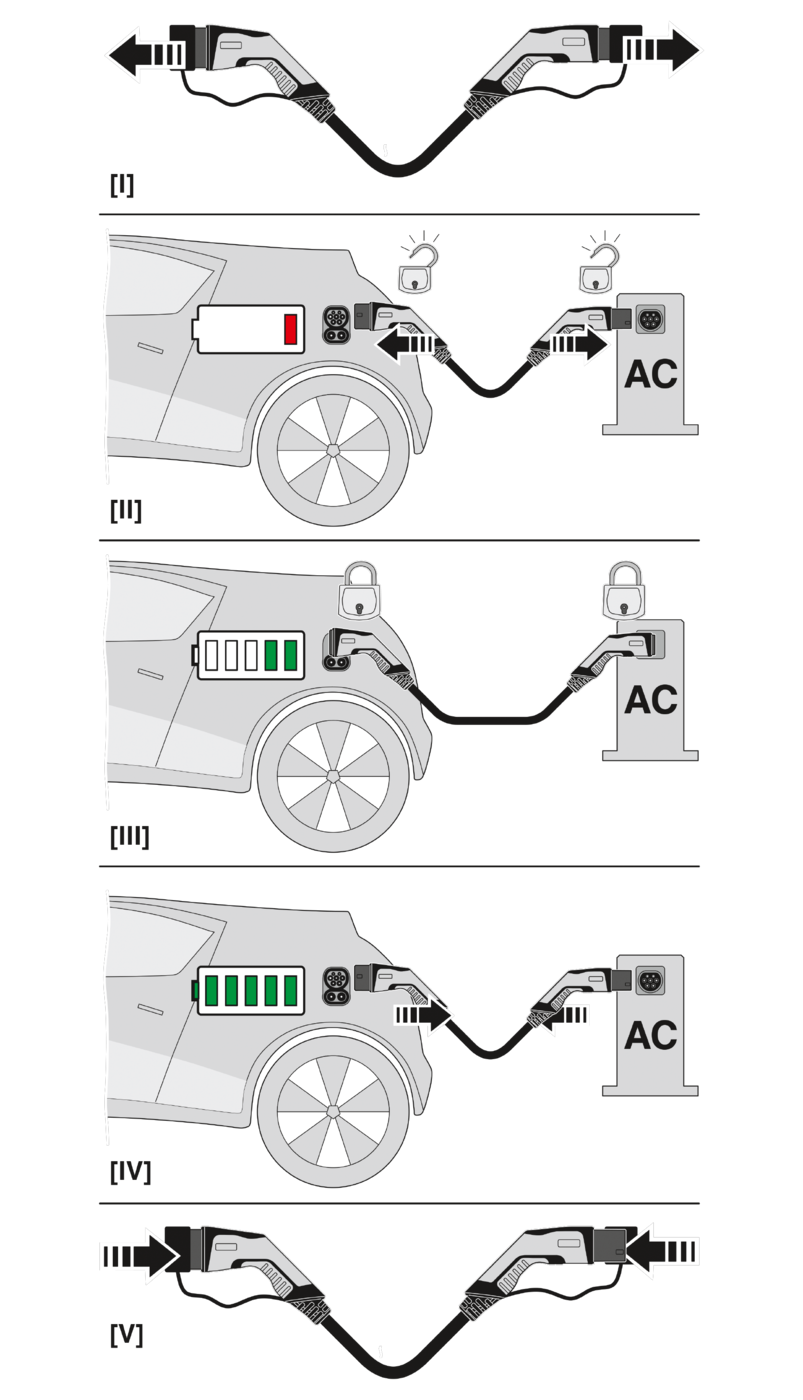 [I]

AC

[II]

AC

[III]

AC

[IV]

[V]